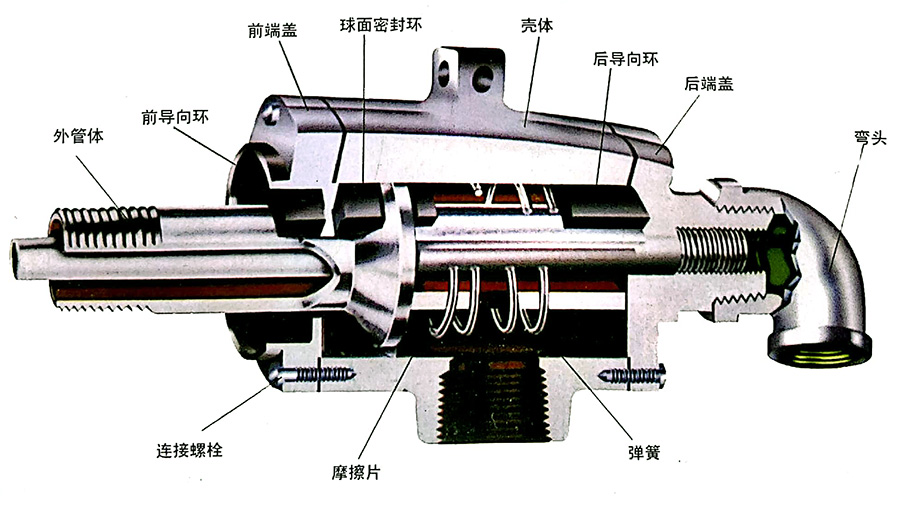 前端盖
球面密封环
壳体
后导向环
后端盖
前导向环
外管体
弯头
连接螺栓
摩擦片
弹簧